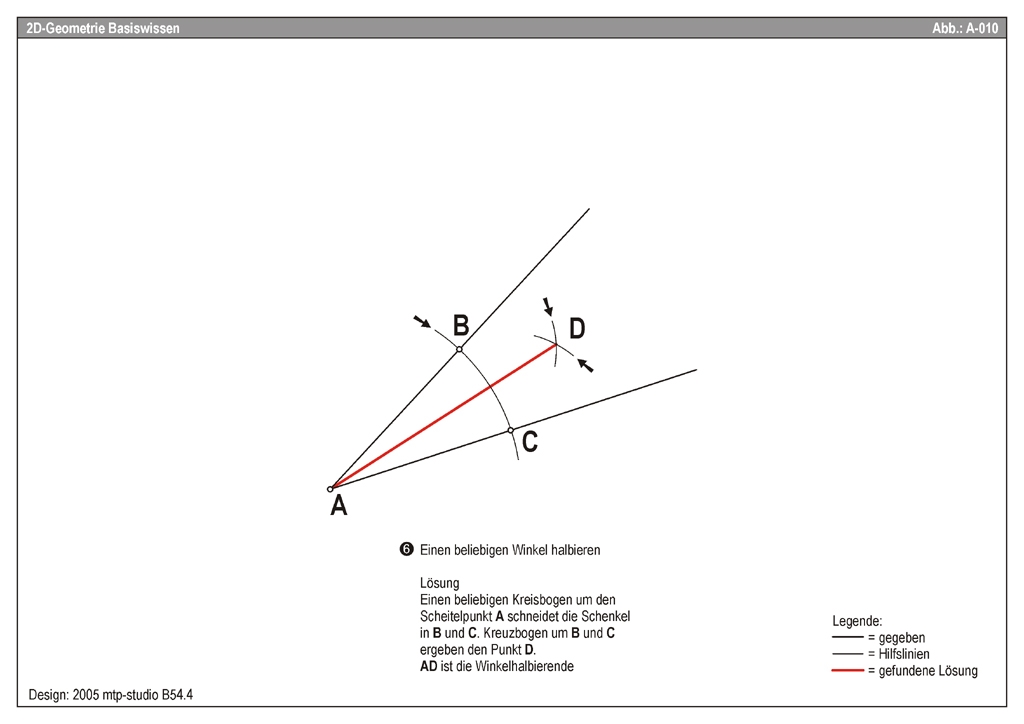 2D-Geometrie Basiswissen

Abb.: A-010

B

D

C

A

❻ Einen beliebigen Winkel halbieren

Lösung
Einen beliebigen Kreisbogen um den Scheitelpunkt **A** schneidet die Schenkel in **B** und **C**. Kreuzbogen um **B** und **C** ergeben den Punkt **D**.
**AD** ist die Winkelhalbierende

Legende:
= gegeben
= Hilfslinien
= gefundene Lösung

Design: 2005 mtp-studio B54.4